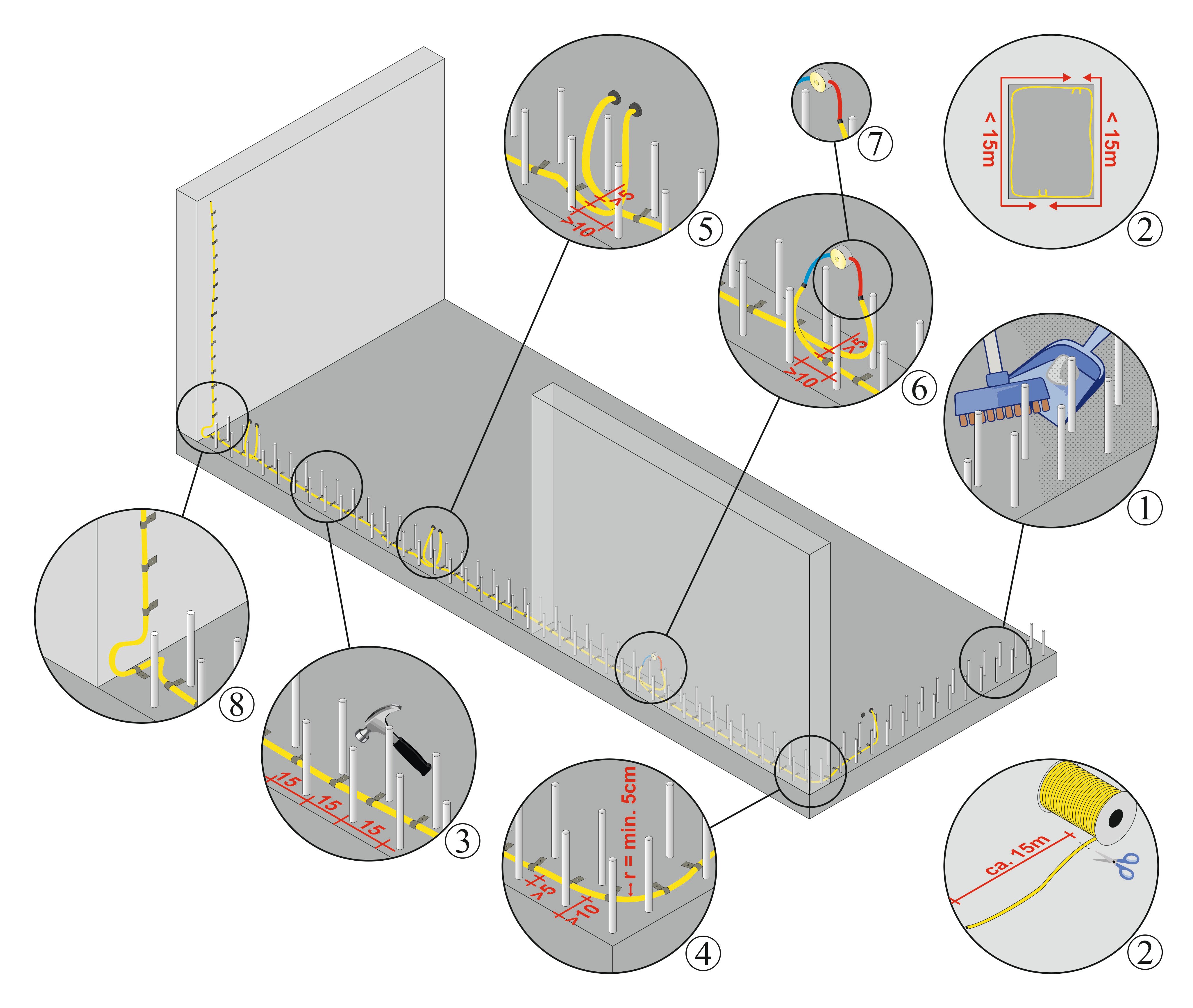 >5
>10
5
7
< 15m
< 15m
2
>5
>10
6
1
8
15
15
15
3
r = min. 5cm
>5
>10
4
ca. 15m
2